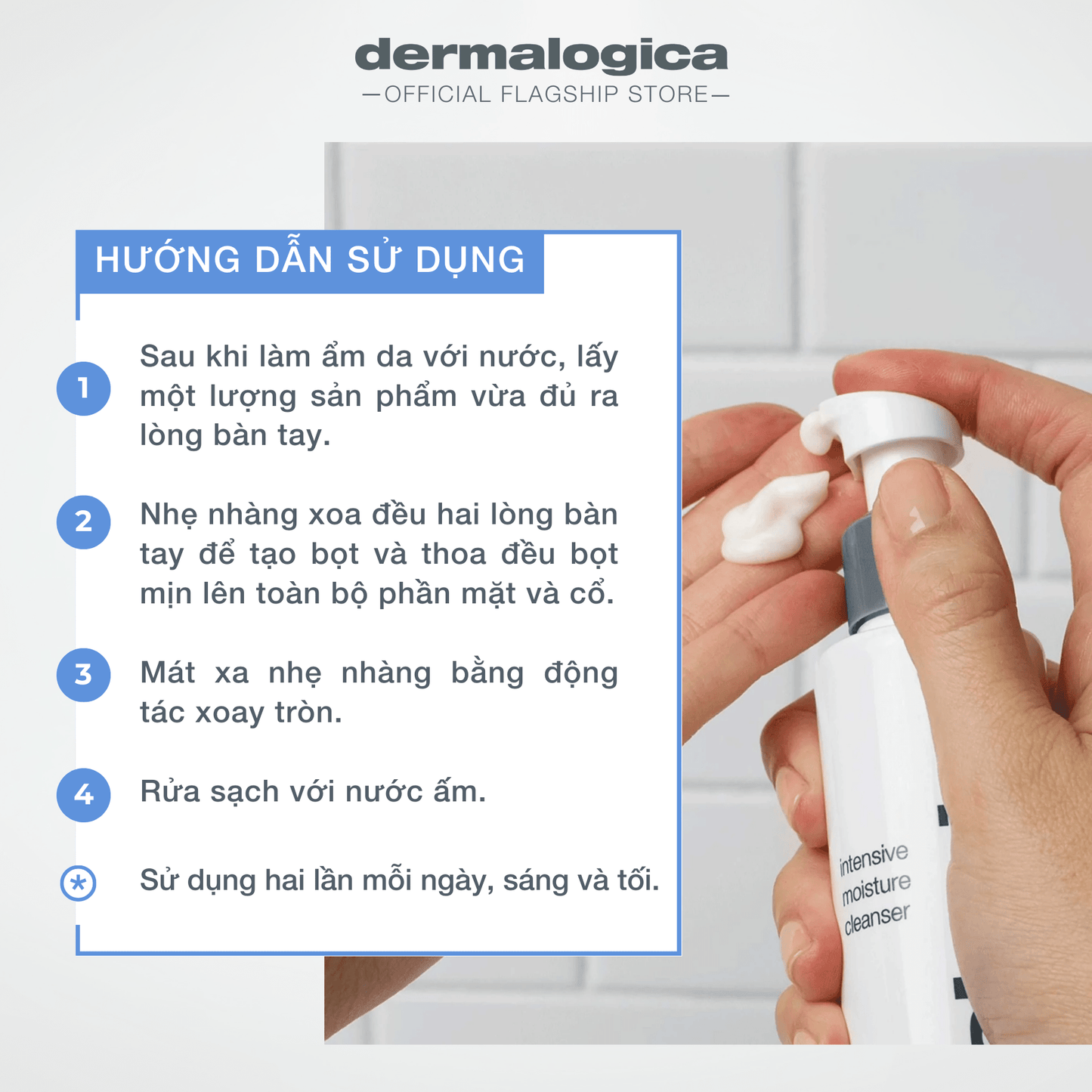 dermalogica
—OFFICIAL FLAGSHIP STORE—

HƯỚNG DẪN SỬ DỤNG

1 Sau khi làm ẩm da với nước, lấy một lượng sản phẩm vừa đủ ra lòng bàn tay.

2 Nhẹ nhàng xoa đều hai lòng bàn tay để tạo bọt và thoa đều bọt mịn lên toàn bộ phần mặt và cổ.

3 Mát xa nhẹ nhàng bằng động tác xoay tròn.

4 Rửa sạch với nước ấm.

* Sử dụng hai lần mỗi ngày, sáng và tối.

intensive moisture cleanser