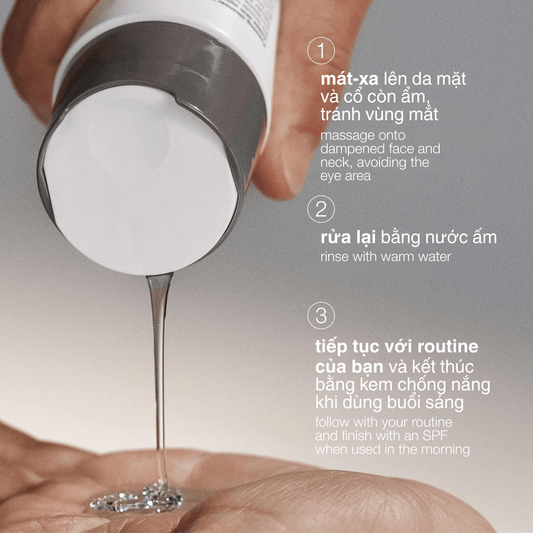 1

mát-xa lên da mặt và cổ còn ẩm, tránh vùng mắt

massage onto dampened face and neck, avoiding the eye area

2

rửa lại bằng nước ấm

rinse with warm water

3

tiếp tục với routine của bạn và kết thúc bằng kem chống nắng khi dùng buổi sáng

follow with your routine and finish with an SPF when used in the morning