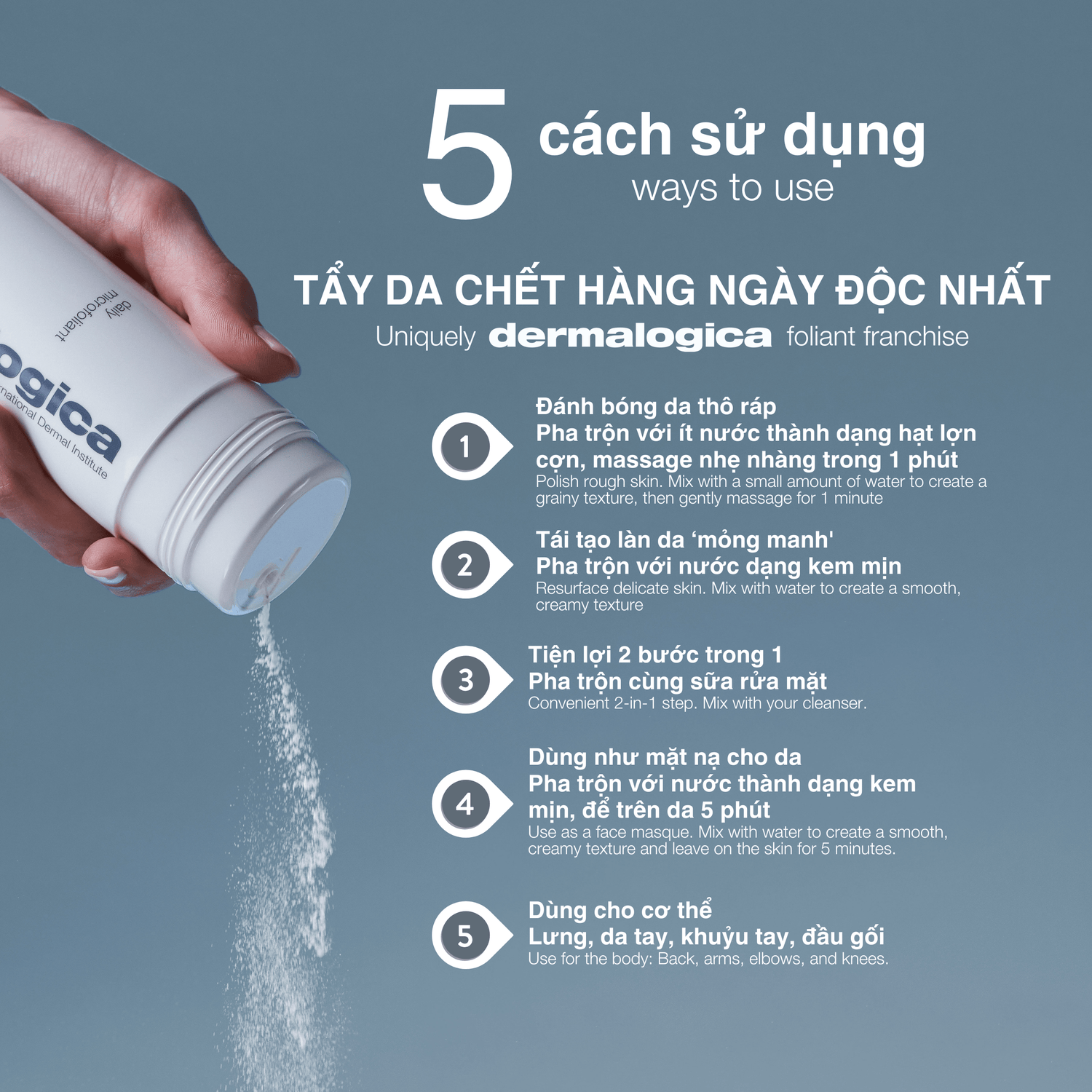 daily microfoliant
ogica
national Dermal Institute

5 cách sử dụng
ways to use

TẨY DA CHẾT HÀNG NGÀY ĐỘC NHẤT
Uniquely dermalogica foliant franchise

1
Đánh bóng da thô ráp
Pha trộn với ít nước thành dạng hạt lợn cợn, massage nhẹ nhàng trong 1 phút
Polish rough skin. Mix with a small amount of water to create a grainy texture, then gently massage for 1 minute

2
Tái tạo làn da ‘mỏng manh'
Pha trộn với nước dạng kem mịn
Resurface delicate skin. Mix with water to create a smooth, creamy texture

3
Tiện lợi 2 bước trong 1
Pha trộn cùng sữa rửa mặt
Convenient 2-in-1 step. Mix with your cleanser.

4
Dùng như mặt nạ cho da
Pha trộn với nước thành dạng kem mịn, để trên da 5 phút
Use as a face masque. Mix with water to create a smooth, creamy texture and leave on the skin for 5 minutes.

5
Dùng cho cơ thể
Lưng, da tay, khuỷu tay, đầu gối
Use for the body: Back, arms, elbows, and knees.